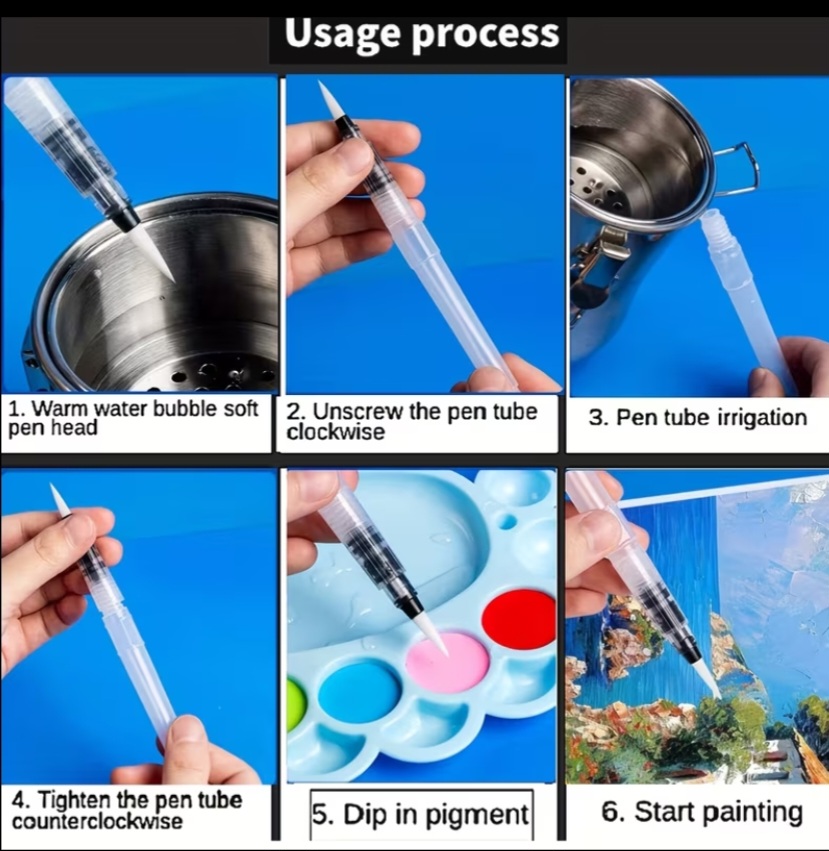 Usage process

1. Warm water bubble soft pen head

2. Unscrew the pen tube clockwise

3. Pen tube irrigation

4. Tighten the pen tube counterclockwise

5. Dip in pigment

6. Start painting