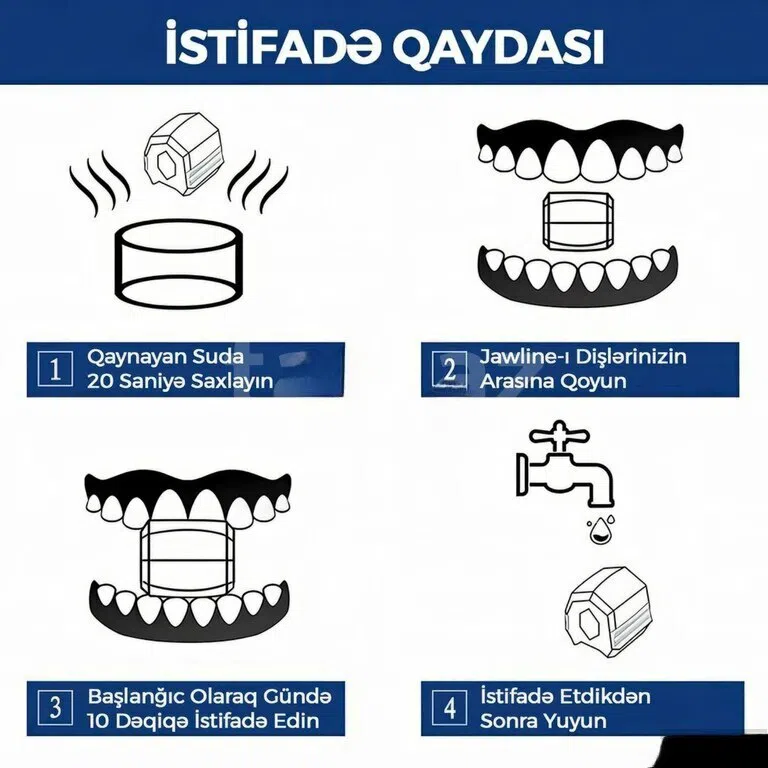 İSTİFADƏ QAYDASI

1 Qaynayan Suda 20 Saniyə Saxlayın

2 Jawline-ı Dişlərinizin Arasına Qoyun

3 Başlanğıc Olaraq Gündə 10 Dəqiqə İstifadə Edin

4 İstifadə Etdikdən Sonra Yuyun