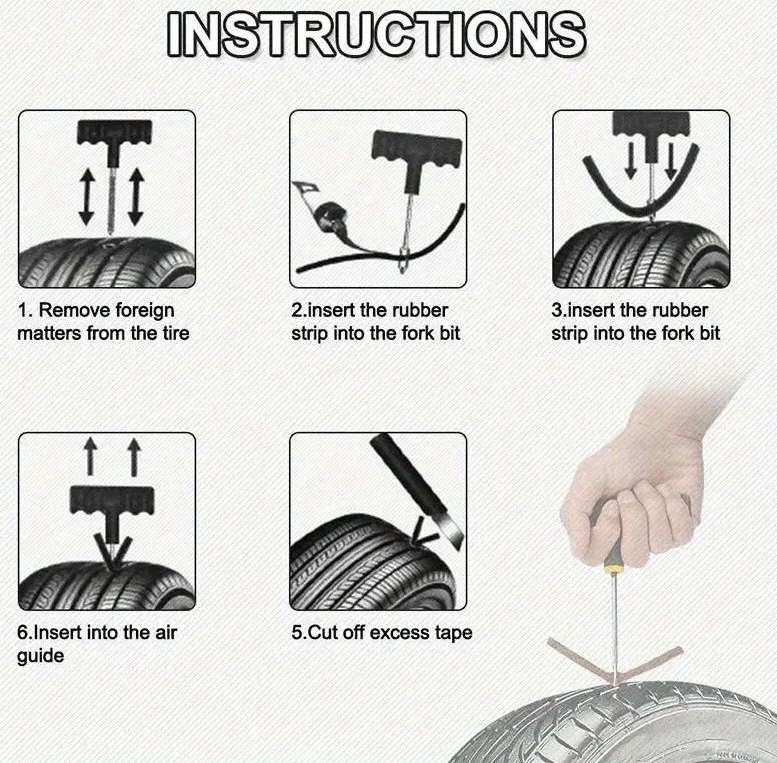 INSTRUCTIONS

1. Remove foreign matters from the tire

2.insert the rubber strip into the fork bit

3.insert the rubber strip into the fork bit

6.Insert into the air guide

5.Cut off excess tape