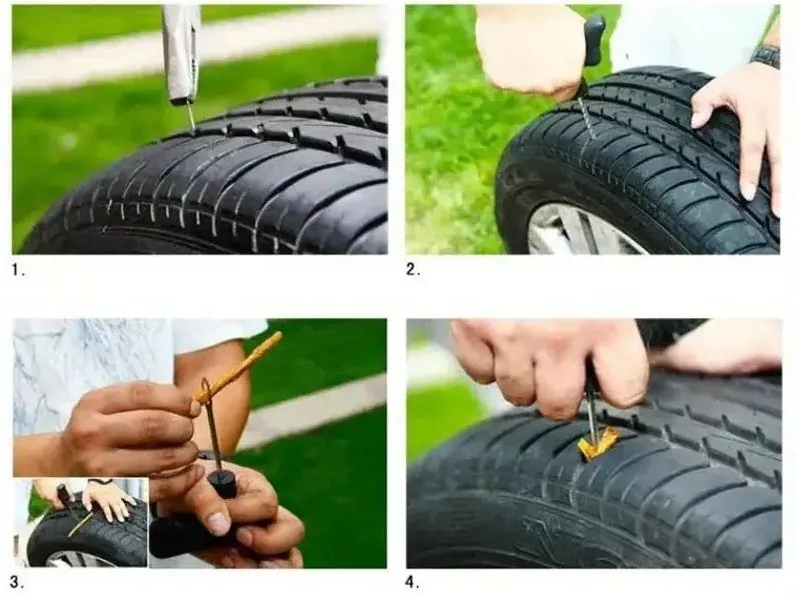 1.

2.

3.

4.